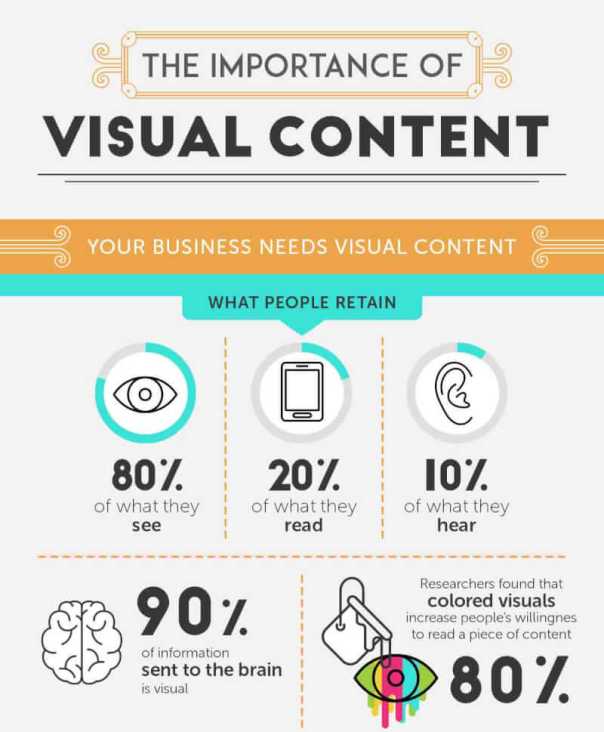 THE IMPORTANCE OF
VISUAL CONTENT

YOUR BUSINESS NEEDS VISUAL CONTENT

WHAT PEOPLE RETAIN

80% of what they see

20% of what they read

10% of what they hear

90% of information sent to the brain is visual

Researchers found that colored visuals increase people's willingnes to read a piece of content

80%