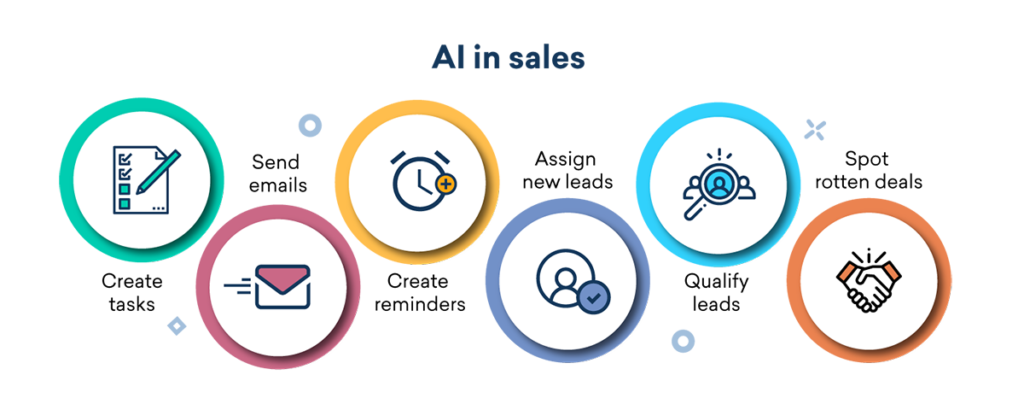 AI in sales

Create tasks

Send emails

Create reminders

Assign new leads

Qualify leads

Spot rotten deals