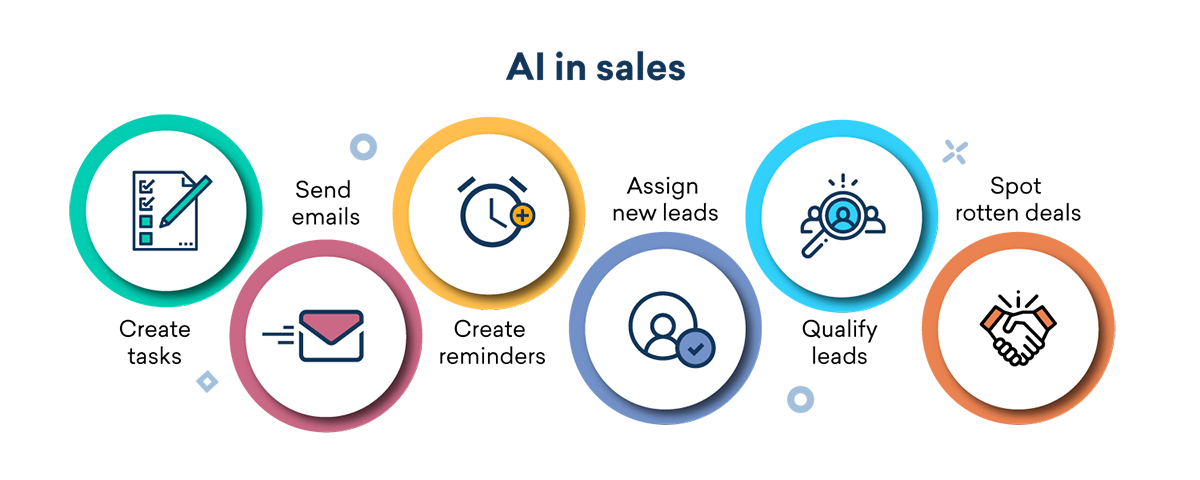 AI in sales

Create tasks

Send emails

Create reminders

Assign new leads

Qualify leads

Spot rotten deals