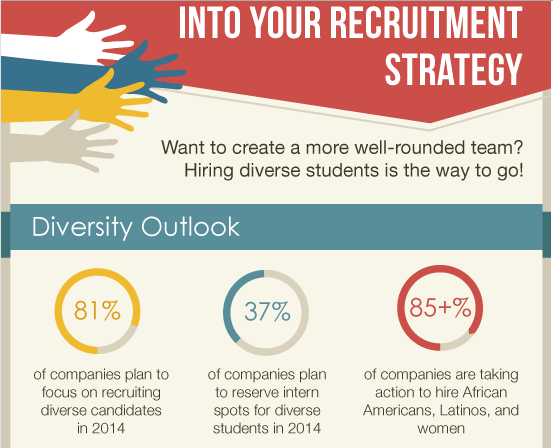 INTO YOUR RECRUITMENT STRATEGY

Want to create a more well-rounded team? Hiring diverse students is the way to go!

Diversity Outlook

81%

of companies plan to focus on recruiting diverse candidates in 2014

37%

of companies plan to reserve intern spots for diverse students in 2014

85+%

of companies are taking action to hire African Americans, Latinos, and women